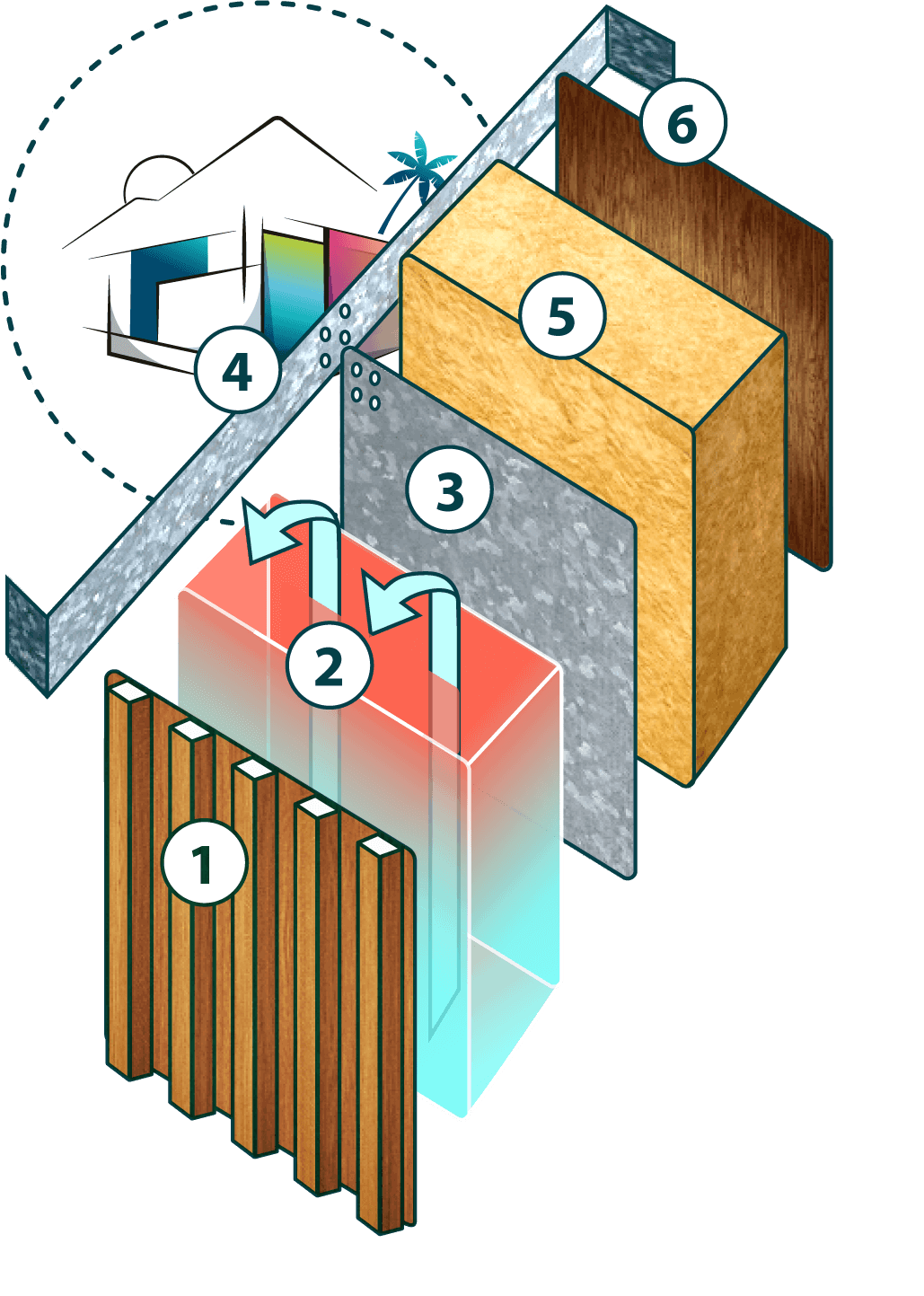 6
5
4
3
2
1